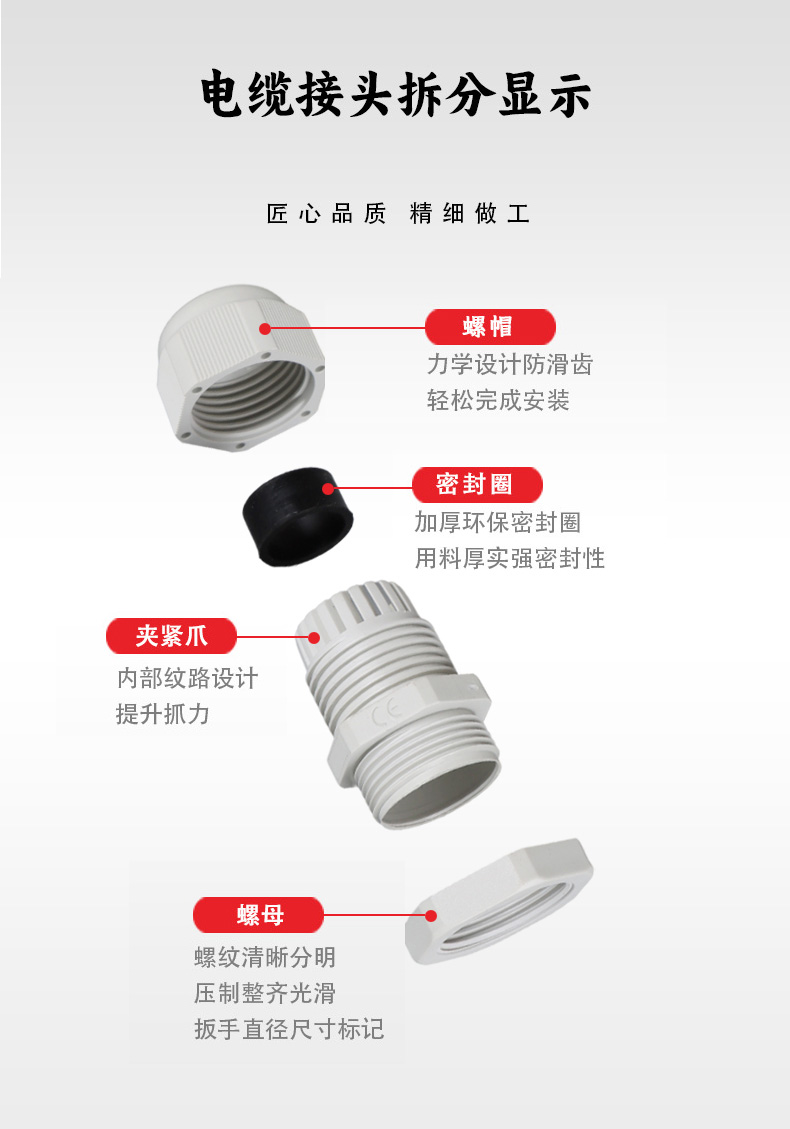 电缆接头拆分显示

匠心品质 精细做工

螺帽
力学设计防滑齿
轻松完成安装

密封圈
加厚环保密封圈
用料厚实强密封性

夹紧爪
内部纹路设计
提升抓力

CE

螺母
螺纹清晰分明
压制整齐光滑
扳手直径尺寸标记