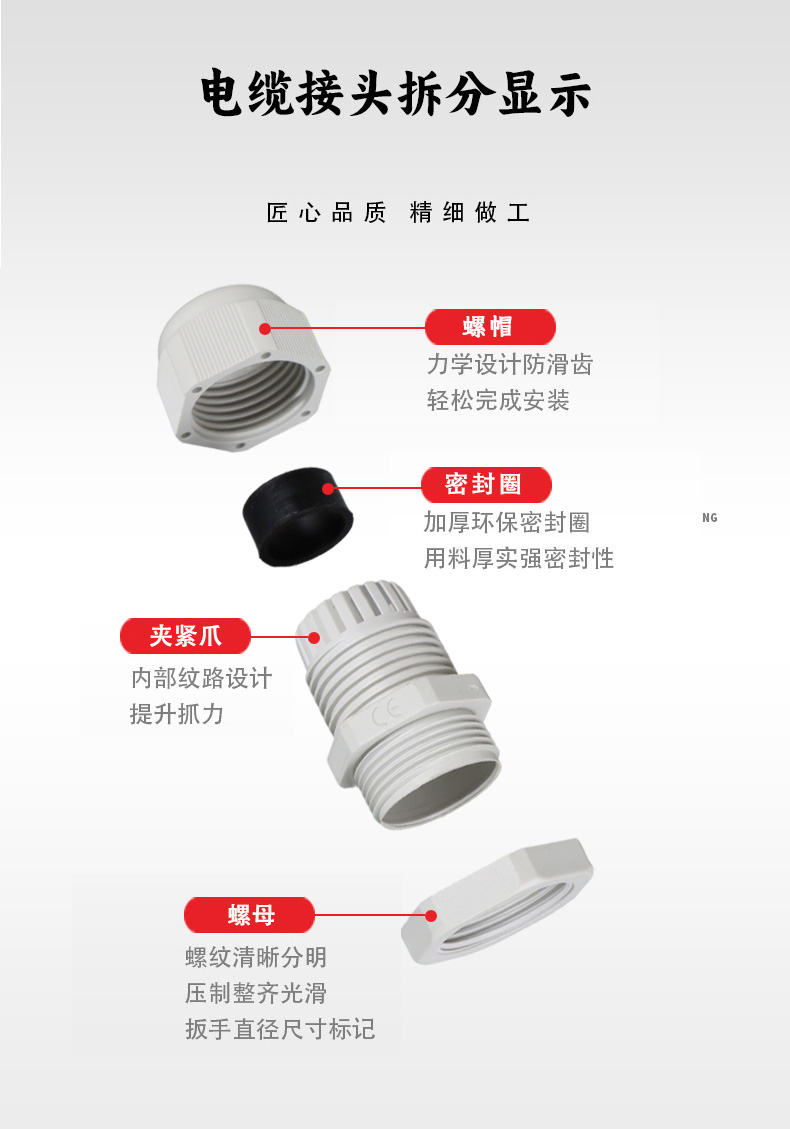 电缆接头拆分显示

匠心品质 精细做工

螺帽
力学设计防滑齿
轻松完成安装

密封圈
加厚环保密封圈
用料厚实强密封性

NG

夹紧爪
内部纹路设计
提升抓力

CE

螺母
螺纹清晰分明
压制整齐光滑
扳手直径尺寸标记